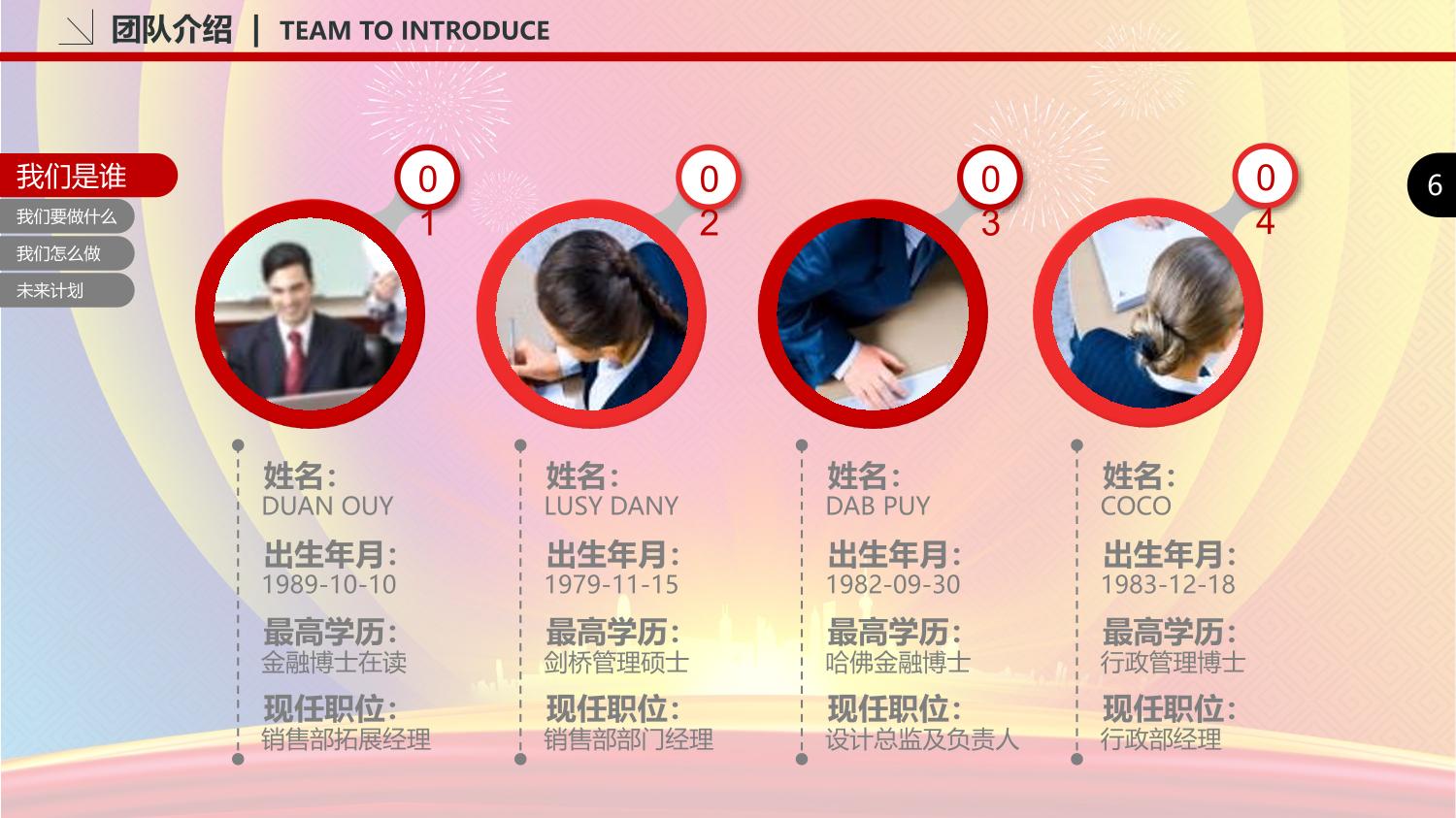 团队介绍 | TEAM TO INTRODUCE

我们是谁
我们要做什么
我们怎么做
未来计划

6

01

姓名:
DUAN OUY
出生年月:
1989-10-10
最高学历:
金融博士在读
现任职位:
销售部拓展经理

02

姓名:
LUSY DANY
出生年月:
1979-11-15
最高学历:
剑桥管理硕士
现任职位:
销售部部门经理

03

姓名:
DAB PUY
出生年月:
1982-09-30
最高学历:
哈佛金融博士
现任职位:
设计总监及负责人

04

姓名:
COCO
出生年月:
1983-12-18
最高学历:
行政管理博士
现任职位:
行政部经理